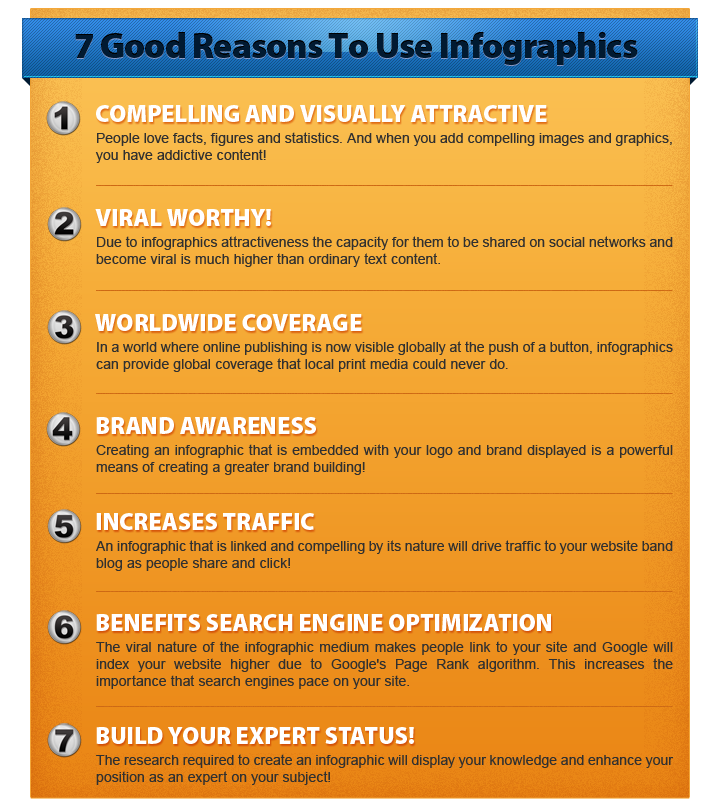 7 Good Reasons To Use Infographics

1 COMPELLING AND VISUALLY ATTRACTIVE
People love facts, figures and statistics. And when you add compelling images and graphics, you have addictive content!

2 VIRAL WORTHY!
Due to infographics attractiveness the capacity for them to be shared on social networks and become viral is much higher than ordinary text content.

3 WORLDWIDE COVERAGE
In a world where online publishing is now visible globally at the push of a button, infographics can provide global coverage that local print media could never do.

4 BRAND AWARENESS
Creating an infographic that is embedded with your logo and brand displayed is a powerful means of creating a greater brand building!

5 INCREASES TRAFFIC
An infographic that is linked and compelling by its nature will drive traffic to your website band blog as people share and click!

6 BENEFITS SEARCH ENGINE OPTIMIZATION
The viral nature of the infographic medium makes people link to your site and Google will index your website higher due to Google's Page Rank algorithm. This increases the importance that search engines pace on your site.

7 BUILD YOUR EXPERT STATUS!
The research required to create an infographic will display your knowledge and enhance your position as an expert on your subject!